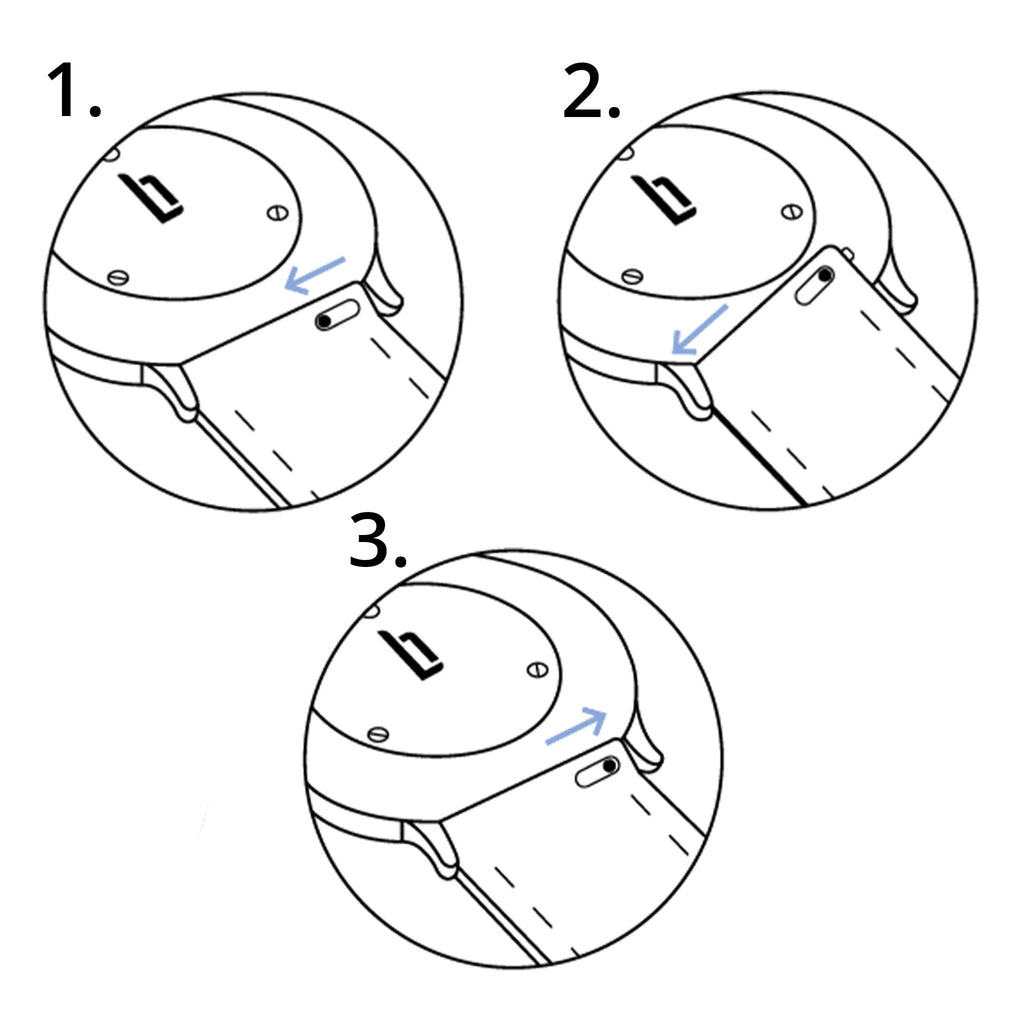 1.

2.

3.