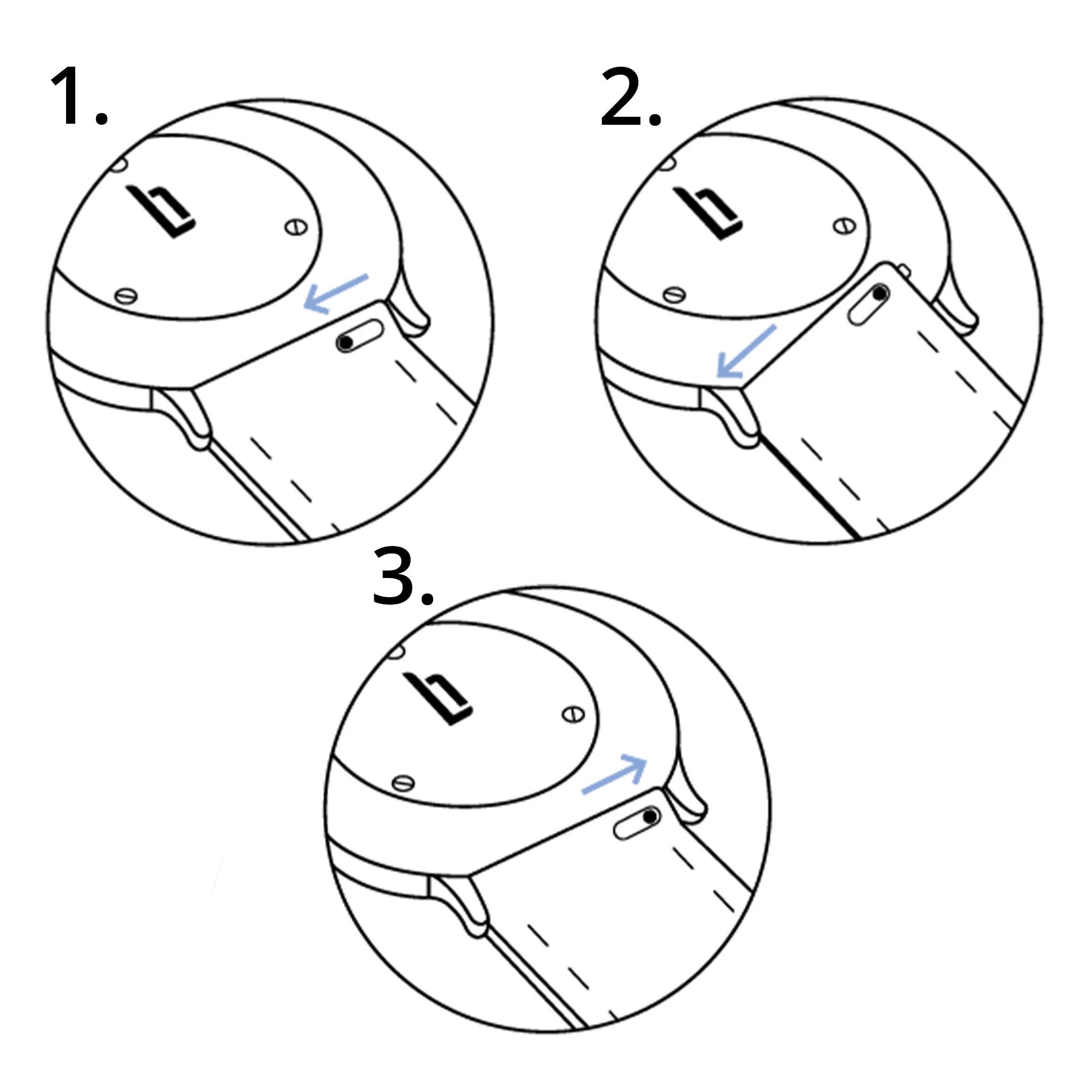 1.

2.

3.